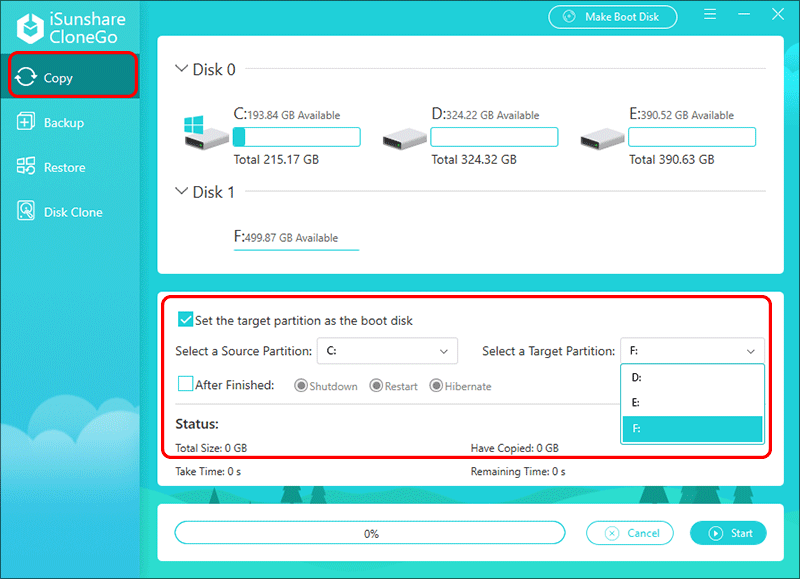 iSunshare CloneGo

Make Boot Disk

Copy

Backup

Restore

Disk Clone

Disk 0

C:193.84 GB Available
Total 215.17 GB

D:324.22 GB Available
Total 324.32 GB

E:390.52 GB Available
Total 390.63 GB

Disk 1

F:499.87 GB Available

Set the target partition as the boot disk

Select a Source Partition: C:

Select a Target Partition: F:

D:
E:
F:

After Finished: Shutdown Restart Hibernate

Status:

Total Size: 0 GB

Have Copied: 0 GB

Take Time: 0 s

Remaining Time: 0 s

0%

Cancel

Start